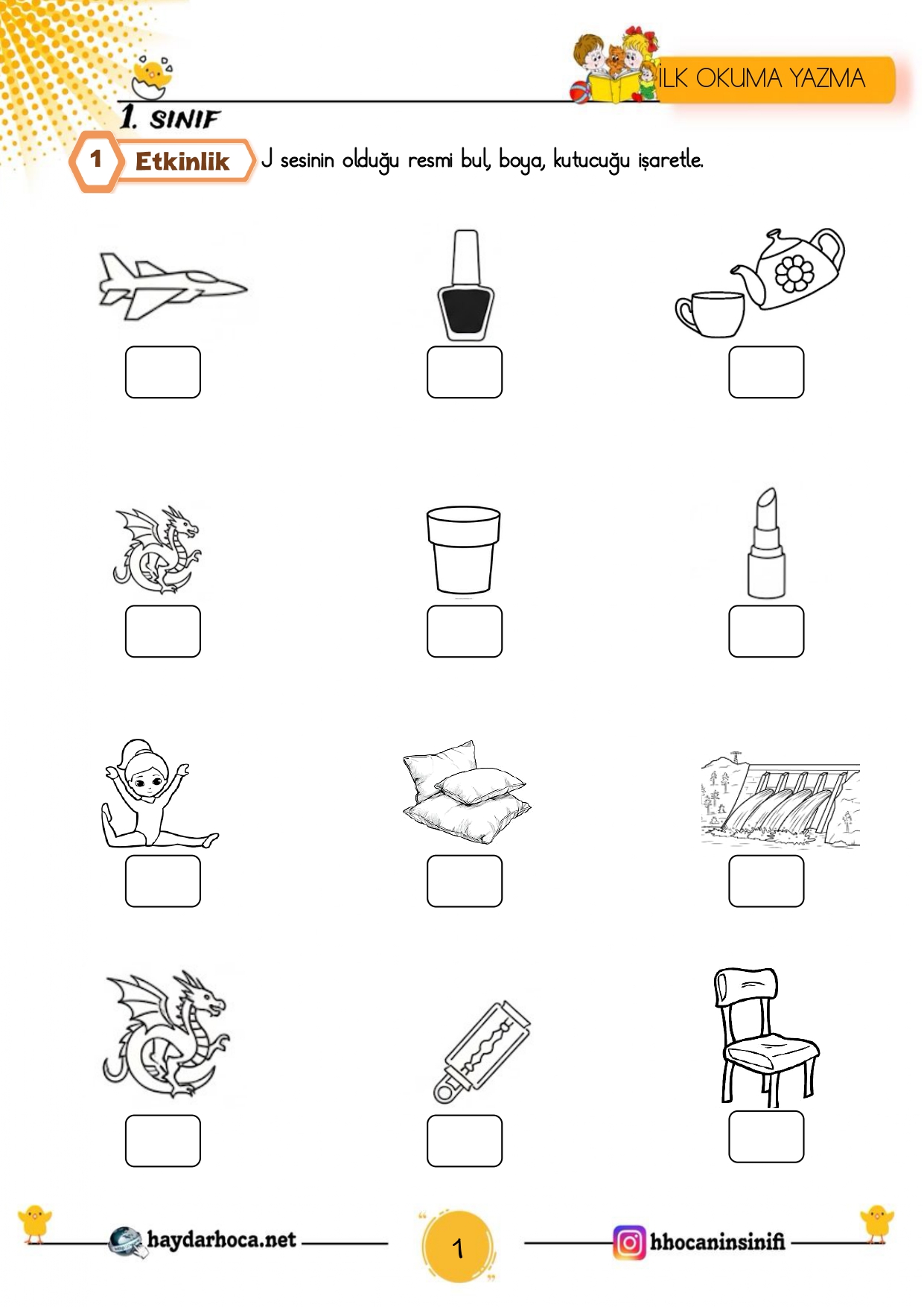 İLK OKUMA YAZMA

1. SINIF

1 Etkinlik

J sesinin olduğu resmi bul, boya, kutucuğu işaretle.

haydarhoca.net

1

hhocaninsinifi