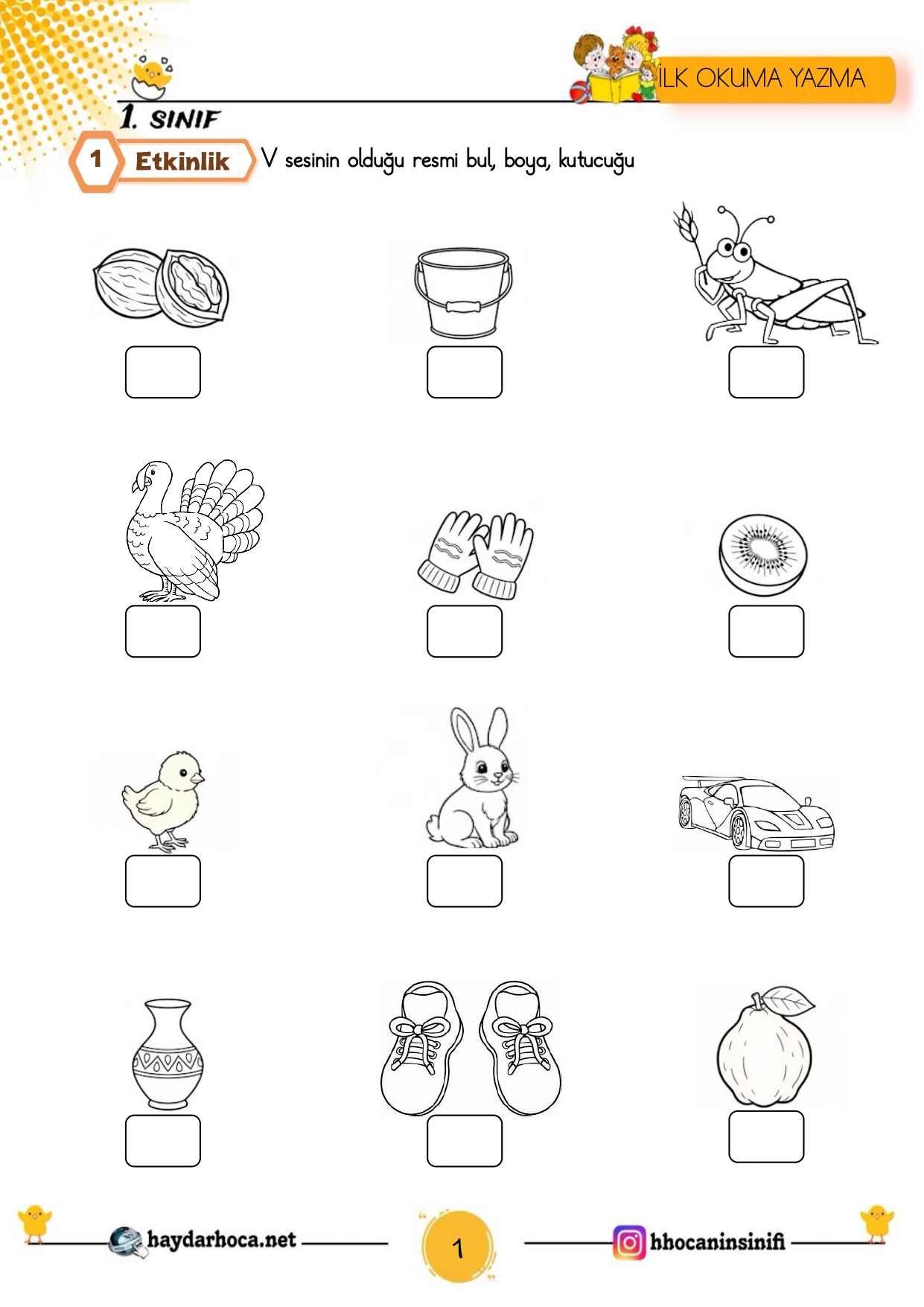 İLK OKUMA YAZMA

1. SINIF

1 Etkinlik V sesinin olduğu resmi bul, boya, kutucuğu

haydarhoca.net

1

hhocaninsinifi