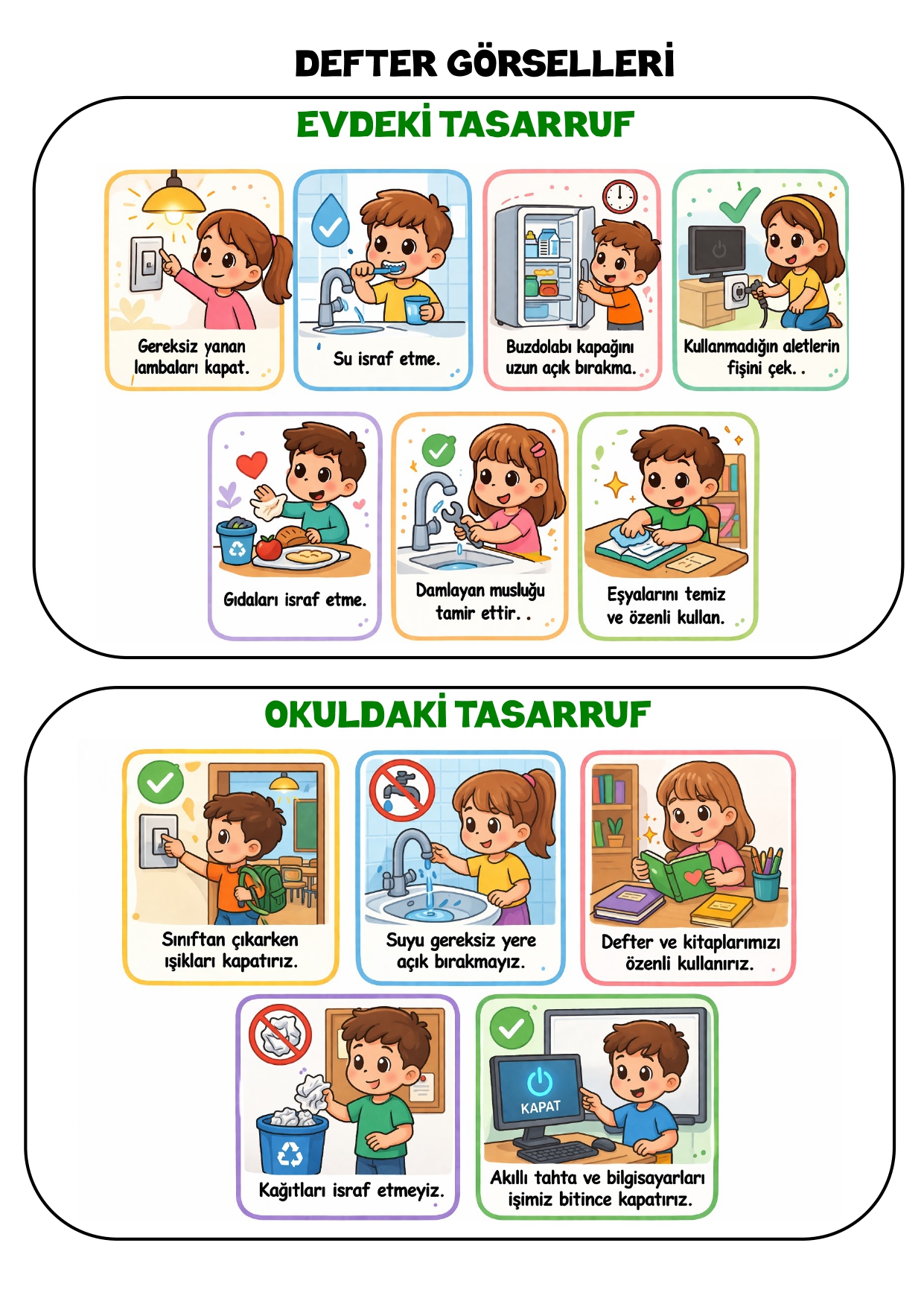 DEFTER GÖRSELLERİ

EVDEKİ TASARRUF

Gereksiz yanan lambaları kapat.

Su israf etme.

Buzdolabı kapağını uzun açık bırakma.

Kullanmadığın aletlerin fişini çek. .

Gıdaları israf etme.

Damlayan musluğu tamir ettir. .

Eşyalarını temiz ve özenli kullan.

OKULDAKİ TASARRUF

Sınıftan çıkarken ışıkları kapatırız.

Suyu gereksiz yere açık bırakmayız.

Defter ve kitaplarımızı özenli kullanırız.

Kağıtları israf etmeyiz.

KAPAT

Akıllı tahta ve bilgisayarları işimiz bitince kapatırız.